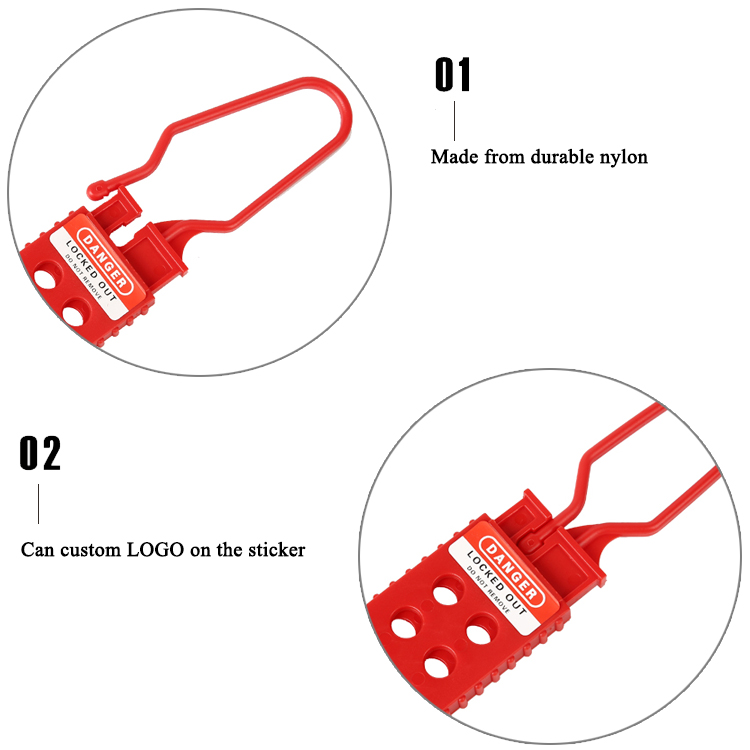 DANGER
LOCKED OUT
DO NOT REMOVE

01

Made from durable nylon

02

Can custom LOGO on the sticker

DANGER
LOCKED OUT
DO NOT REMOVE